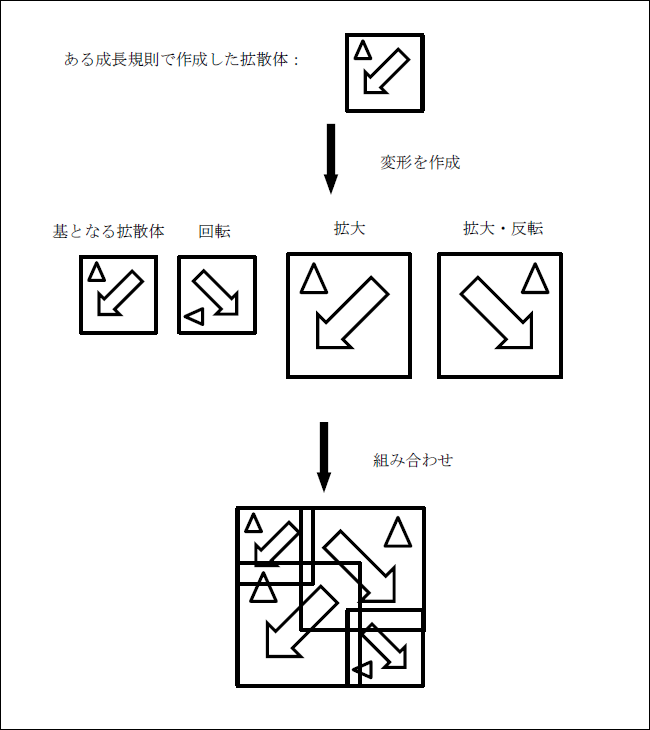 ある成長規則で作成した拡散体：

変形を作成

基となる拡散体

回転

拡大

拡大・反転

組み合わせ