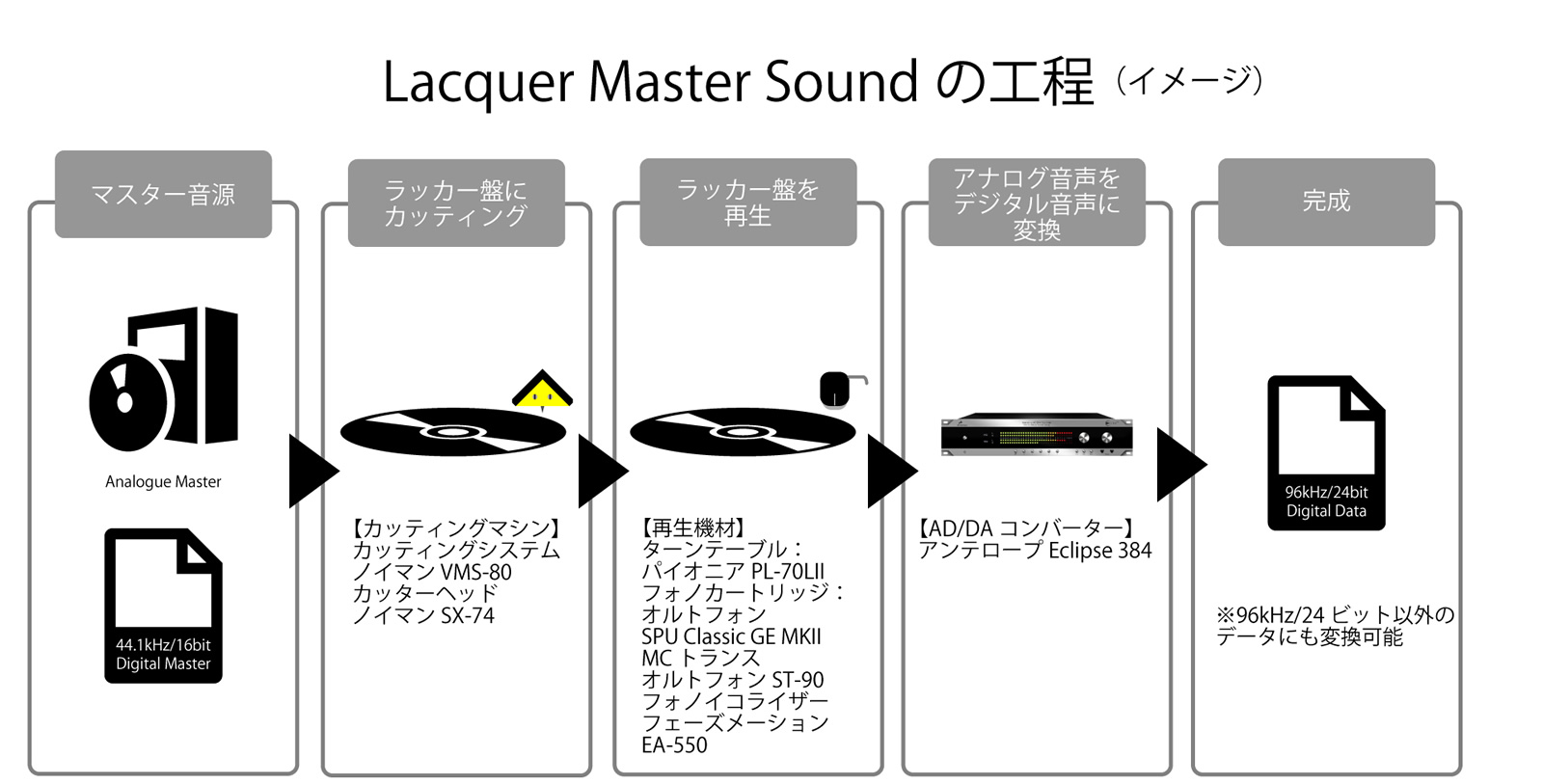 Lacquer Master Sound の工程（イメージ）

マスター音源

Analogue Master

44.1kHz/16bit
Digital Master

ラッカー盤に
カッティング

【カッティングマシン】
カッティングシステム
ノイマン VMS-80
カッターヘッド
ノイマン SX-74

ラッカー盤を
再生

【再生機材】
ターンテーブル：
パイオニア PL-70LII
フォノカートリッジ：
オルトフォン
SPU Classic GE MKII
MC トランス
オルトフォン ST-90
フォノイコライザー
フェーズメーション
EA-550

アナログ音声を
デジタル音声に
変換

【AD/DA コンバーター】
アンテロープ Eclipse 384

完成

96kHz/24bit
Digital Data

※96kHz/24 ビット以外の
データにも変換可能